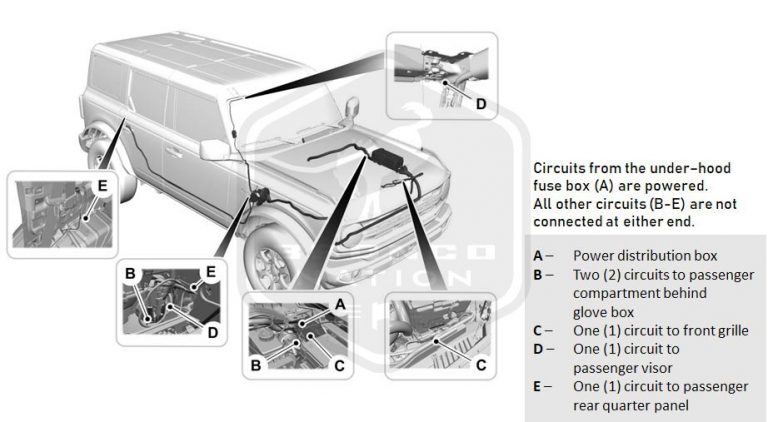 D

E

B

E

D

A

B

C

C

Circuits from the under-hood fuse box (A) are powered. All other circuits (B-E) are not connected at either end.

A – Power distribution box
B – Two (2) circuits to passenger compartment behind glove box
C – One (1) circuit to front grille
D – One (1) circuit to passenger visor
E – One (1) circuit to passenger rear quarter panel